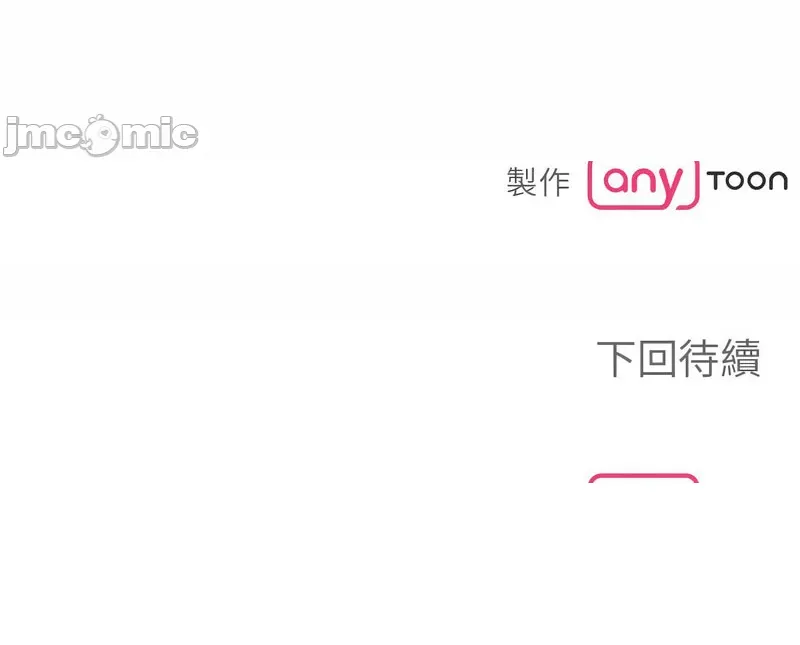 製作 any TOON

下回待續

jmcomic